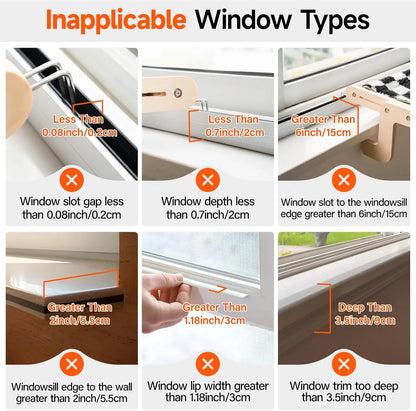 Inapplicable Window Types

Less Than 0.08inch/0.2cm

Window slot gap less than 0.08inch/0.2cm

Less Than 0.7inch/2cm

Window depth less than 0.7inch/2cm

Greater Than 6inch/15cm

Window slot to the windowsill edge greater than 6inch/15cm

Greater Than 2inch/5.5cm

Windowsill edge to the wall greater than 2inch/5.5cm

Greater Than 1.18inch/3cm

Window lip width greater than 1.18inch/3cm

Deep Than 3.5inch/9cm

Window trim too deep than 3.5inch/9cm