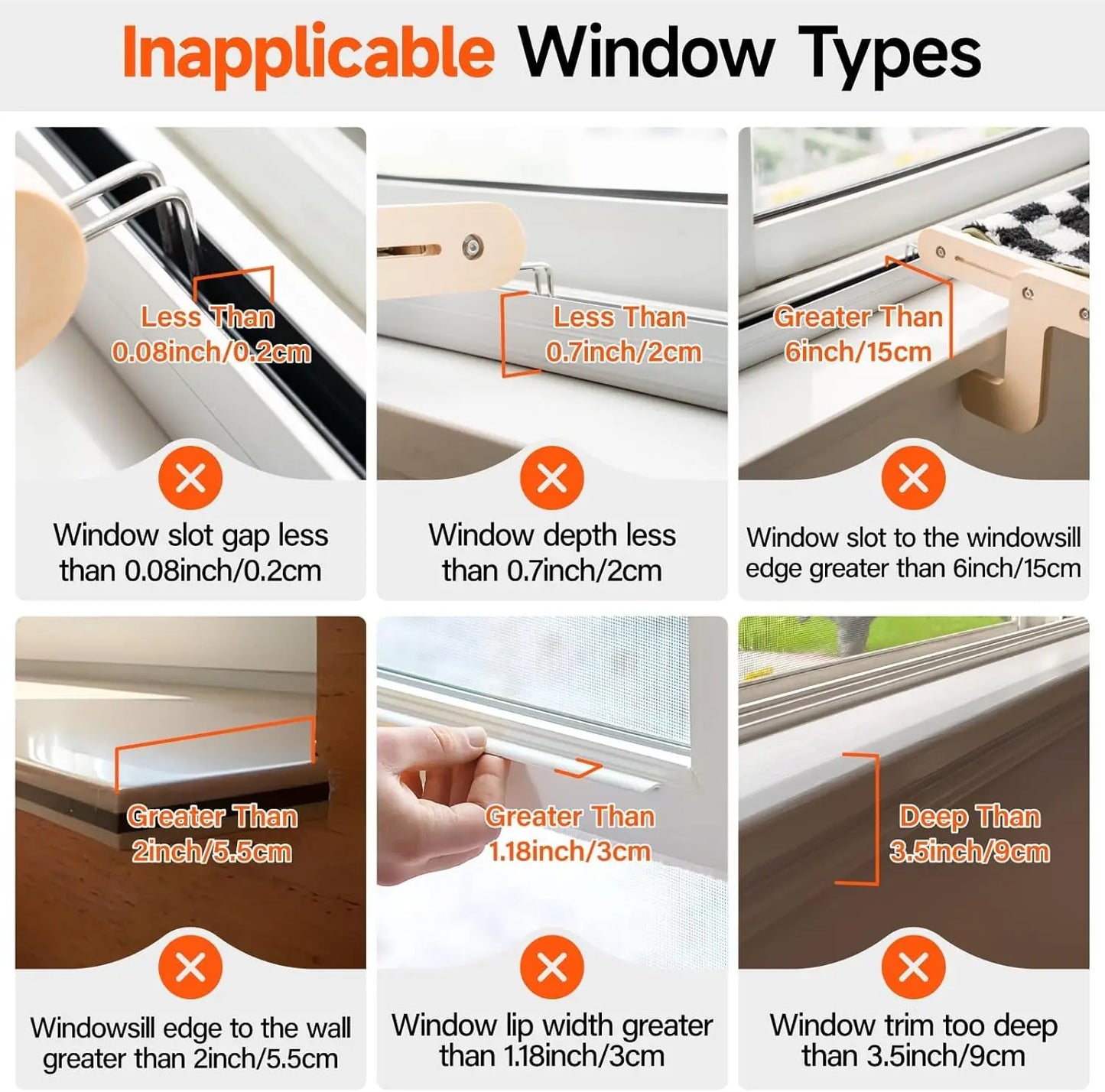 Inapplicable Window Types

Less Than 0.08inch/0.2cm

Window slot gap less than 0.08inch/0.2cm

Less Than 0.7inch/2cm

Window depth less than 0.7inch/2cm

Greater Than 6inch/15cm

Window slot to the windowsill edge greater than 6inch/15cm

Greater Than 2inch/5.5cm

Windowsill edge to the wall greater than 2inch/5.5cm

Greater Than 1.18inch/3cm

Window lip width greater than 1.18inch/3cm

Deep Than 3.5inch/9cm

Window trim too deep than 3.5inch/9cm