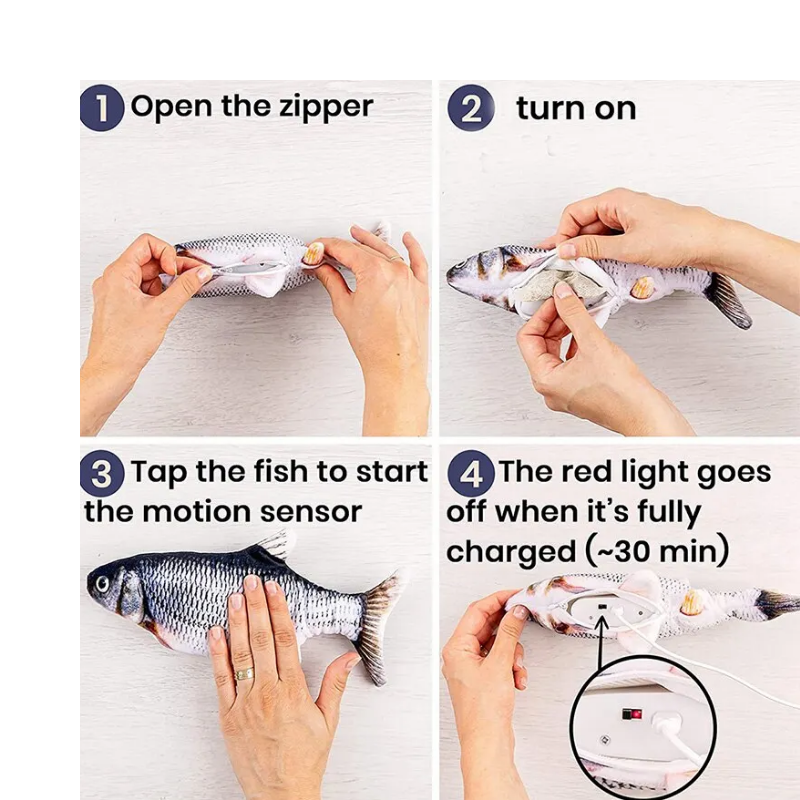 1 Open the zipper

2 turn on

3 Tap the fish to start the motion sensor

4 The red light goes off when it's fully charged (~30 min)